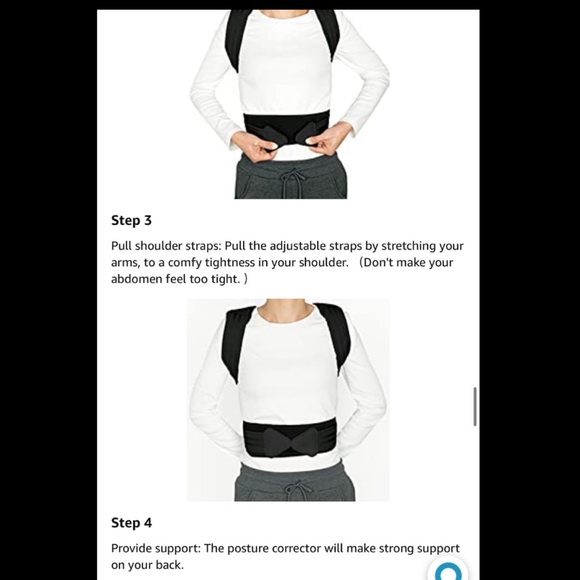 Step 3

Pull shoulder straps: Pull the adjustable straps by stretching your arms, to a comfy tightness in your shoulder. （Don't make your abdomen feel too tight. ）

Step 4

Provide support: The posture corrector will make strong support on your back.